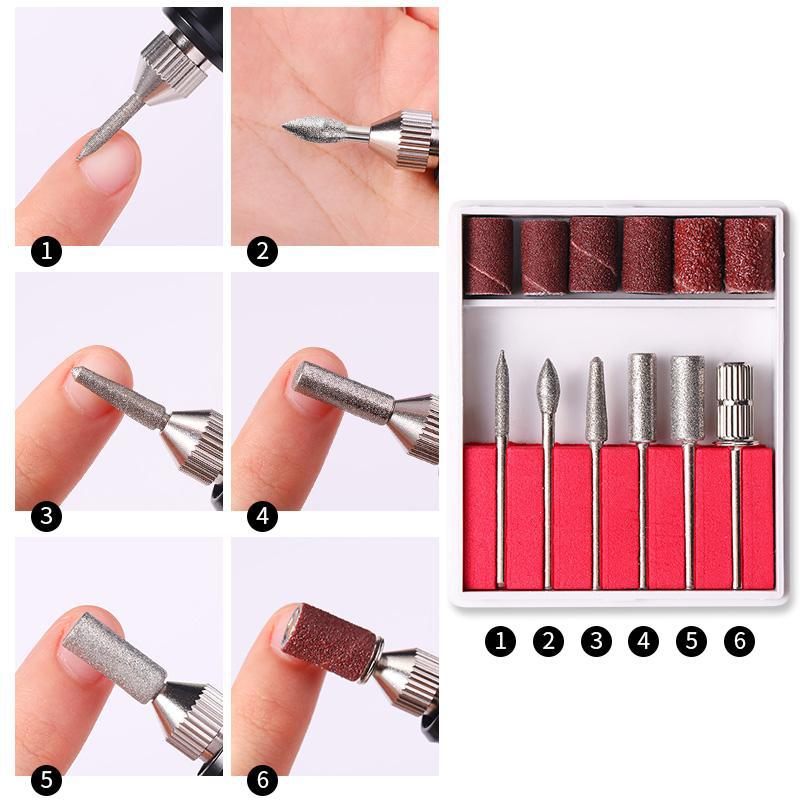 1
2
3
4
5
6

1 2 3 4 5 6