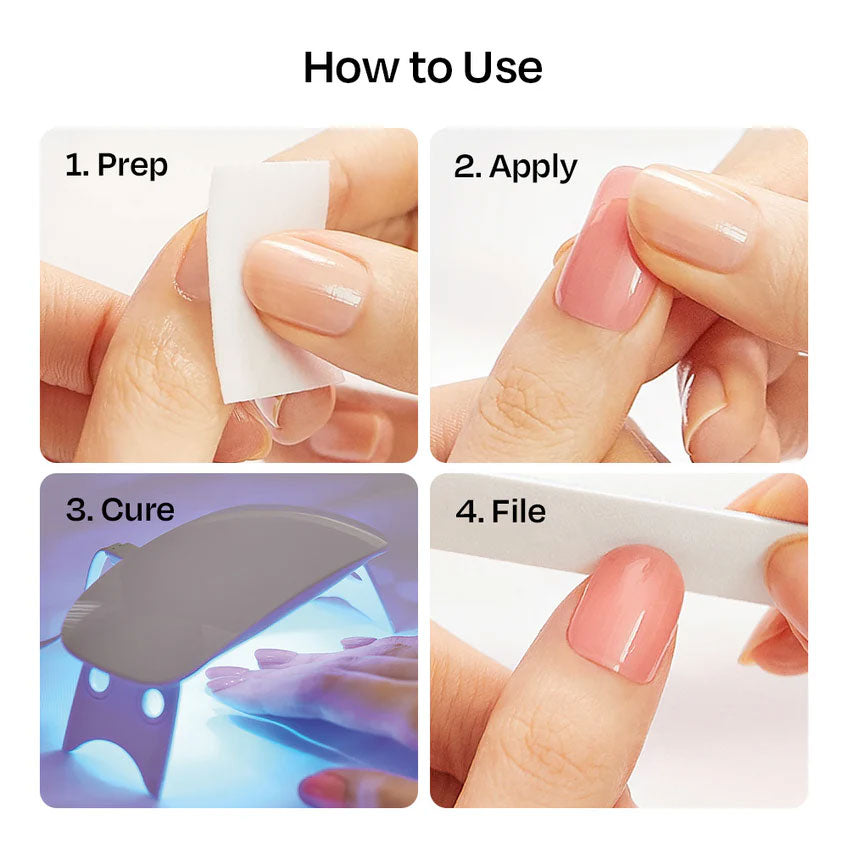 How to Use

1. Prep

2. Apply

3. Cure

4. File